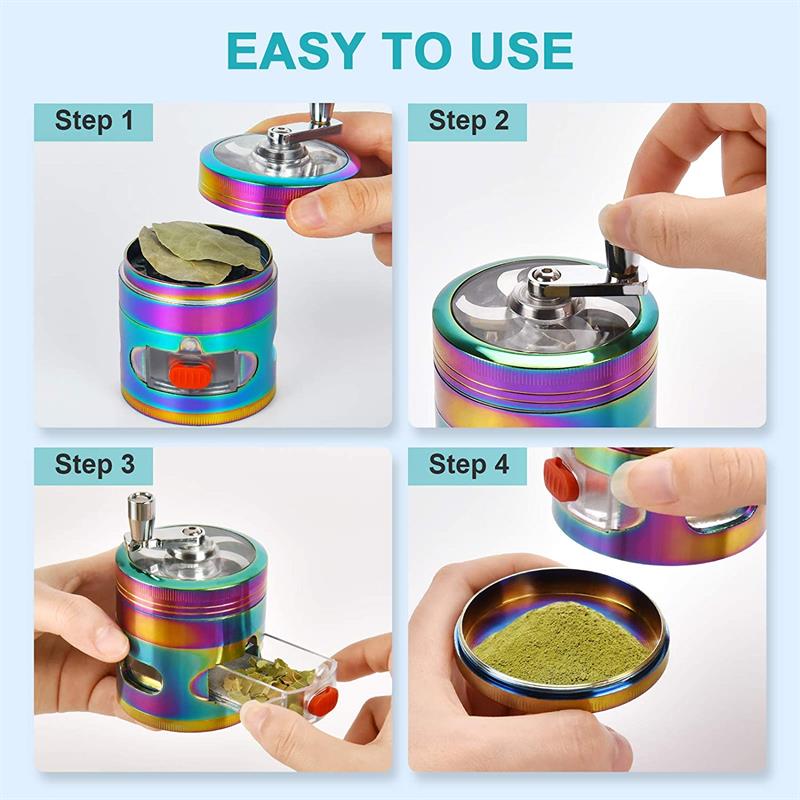 EASY TO USE

Step 1

Step 2

Step 3

Step 4