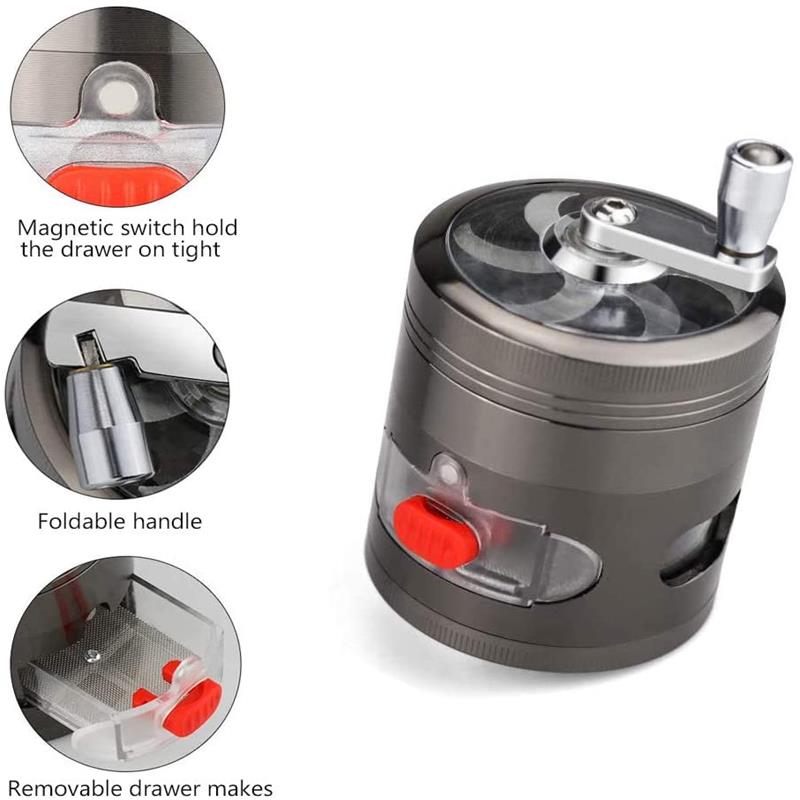 Magnetic switch hold the drawer on tight

Foldable handle

Removable drawer makes