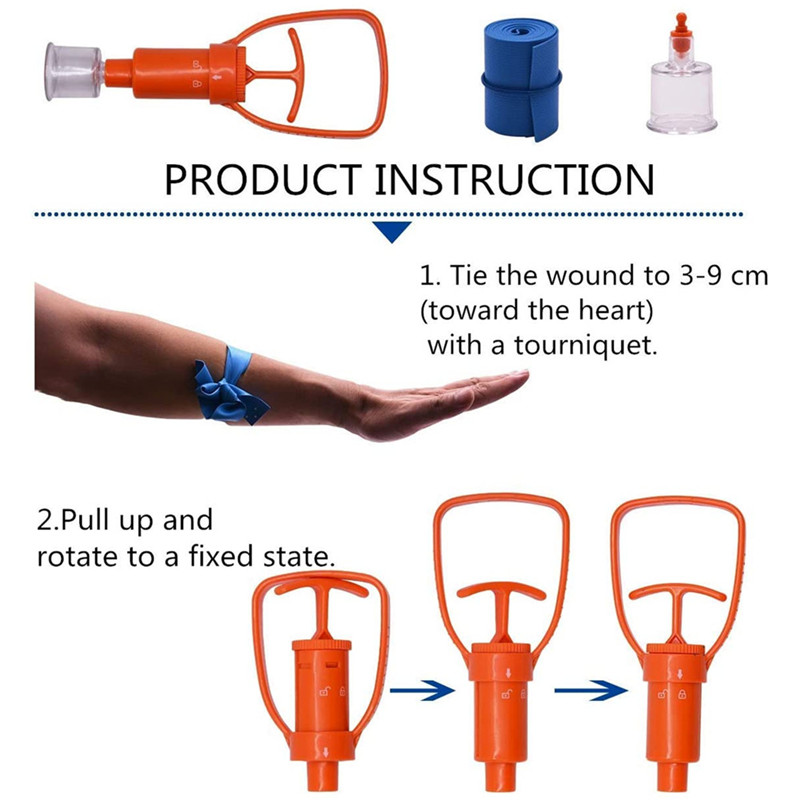 PRODUCT INSTRUCTION

1. Tie the wound to 3-9 cm (toward the heart) with a tourniquet.

2.Pull up and rotate to a fixed state.