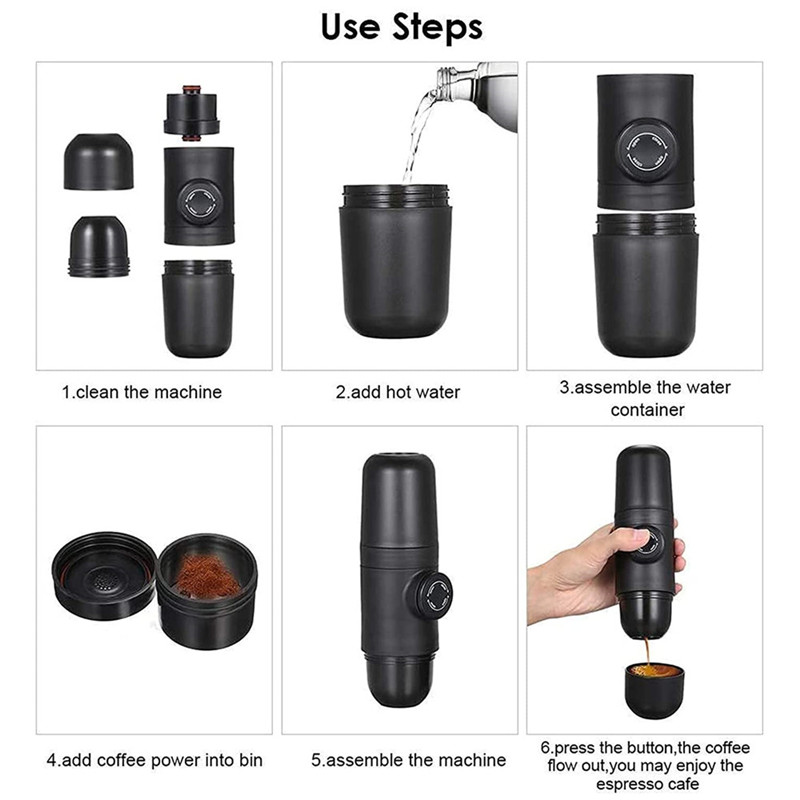 Use Steps

1.clean the machine

2.add hot water

3.assemble the water container

4.add coffee power into bin

5.assemble the machine

6.press the button,the coffee flow out,you may enjoy the espresso cafe