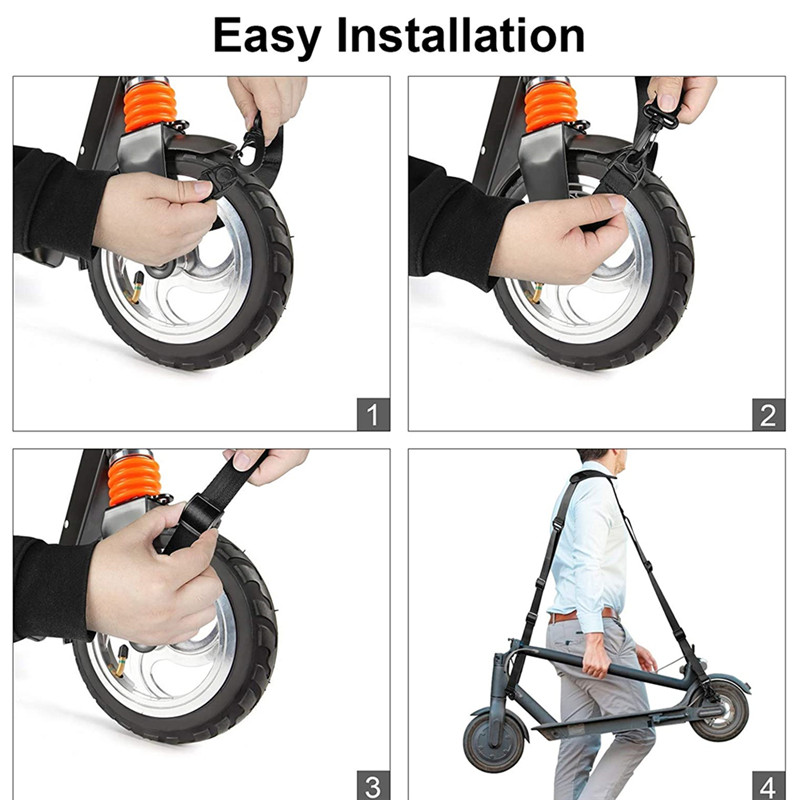 Easy Installation

1

2

3

4