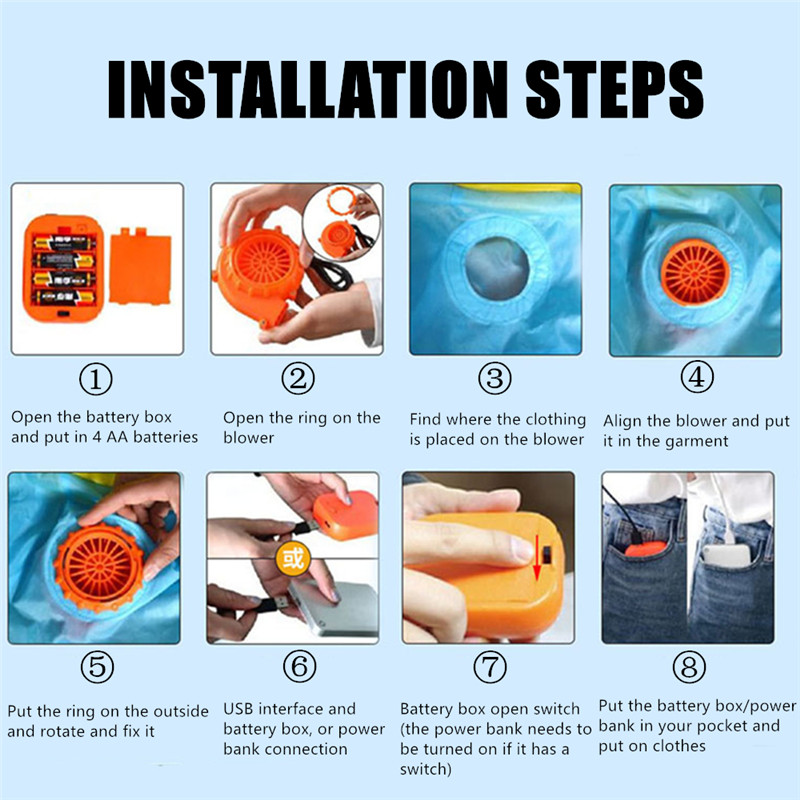 INSTALLATION STEPS

①
Open the battery box and put in 4 AA batteries

②
Open the ring on the blower

③
Find where the clothing is placed on the blower

④
Align the blower and put it in the garment

⑤
Put the ring on the outside and rotate and fix it

或

⑥
USB interface and battery box, or power bank connection

⑦
Battery box open switch (the power bank needs to be turned on if it has a switch)

⑧
Put the battery box/power bank in your pocket and put on clothes