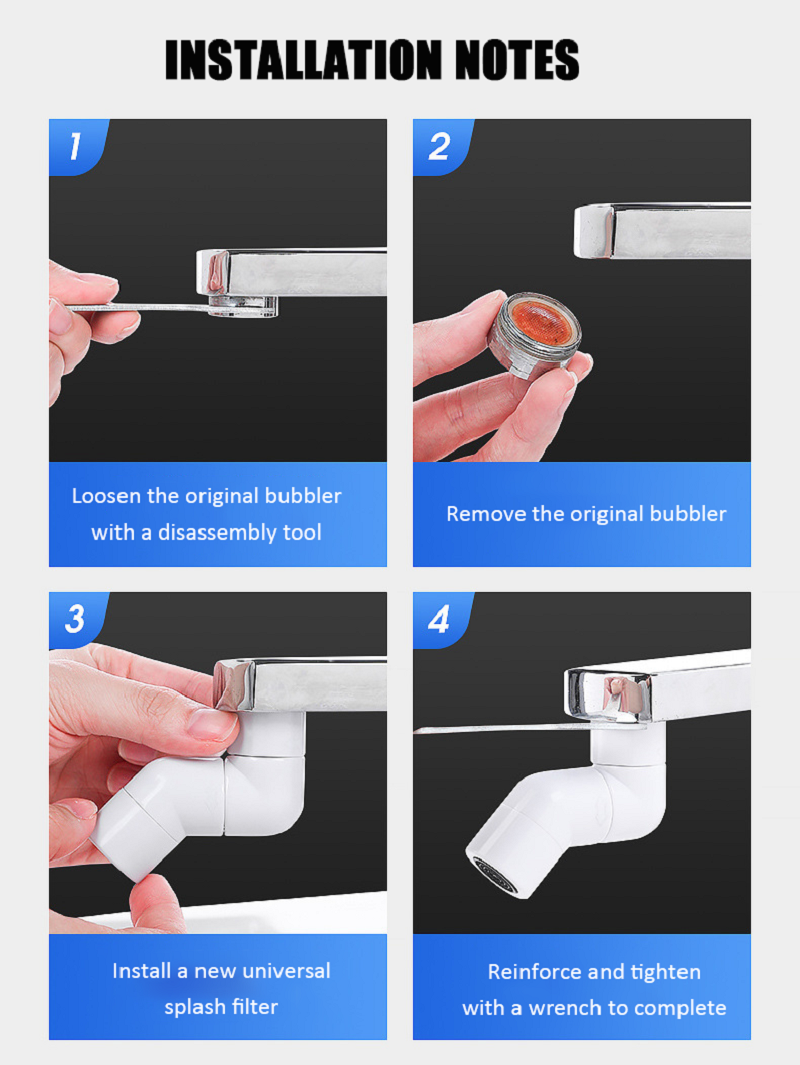 INSTALLATION NOTES

1

Loosen the original bubbler with a disassembly tool

2

Remove the original bubbler

3

Install a new universal splash filter

4

Reinforce and tighten with a wrench to complete