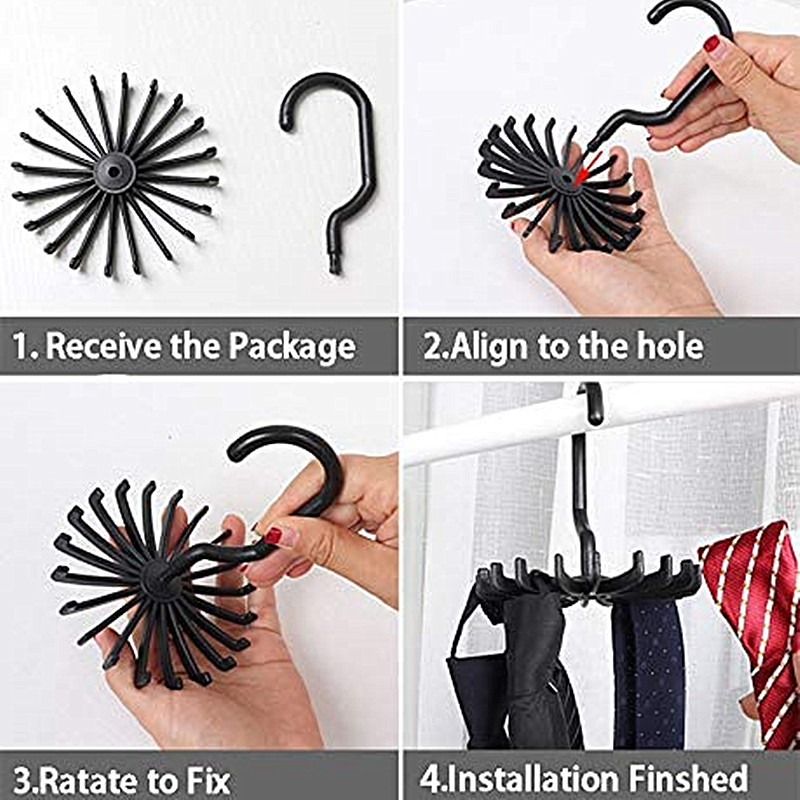 1. Receive the Package

2.Align to the hole

3.Ratate to Fix

4.Installation Finshed