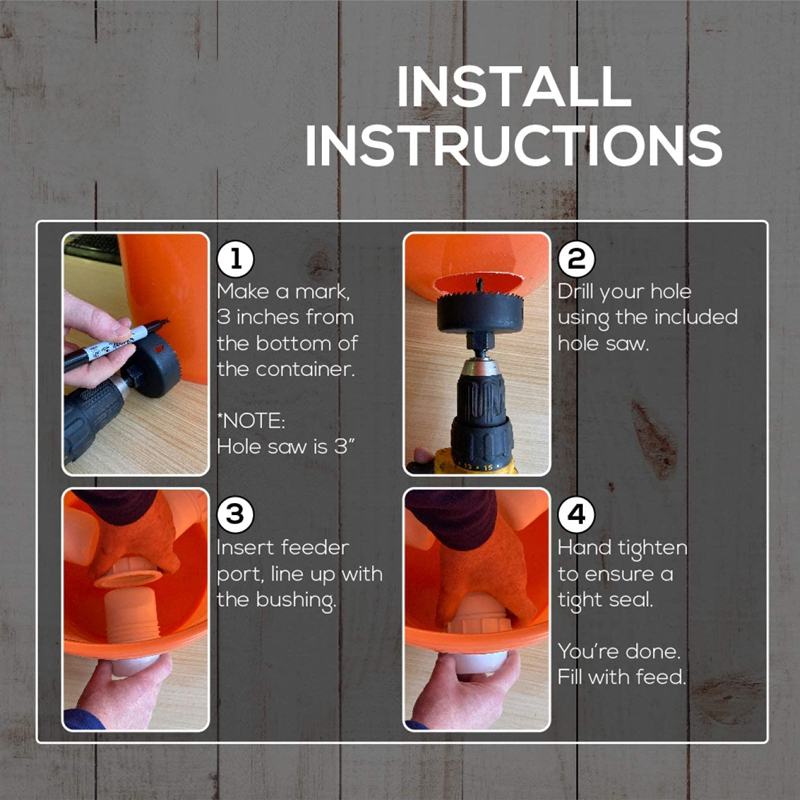 INSTALL INSTRUCTIONS

1
Make a mark, 3 inches from the bottom of the container.

*NOTE:
Hole saw is 3"

2
Drill your hole using the included hole saw.

3
Insert feeder port, line up with the bushing.

4
Hand tighten to ensure a tight seal.

You're done. Fill with feed.