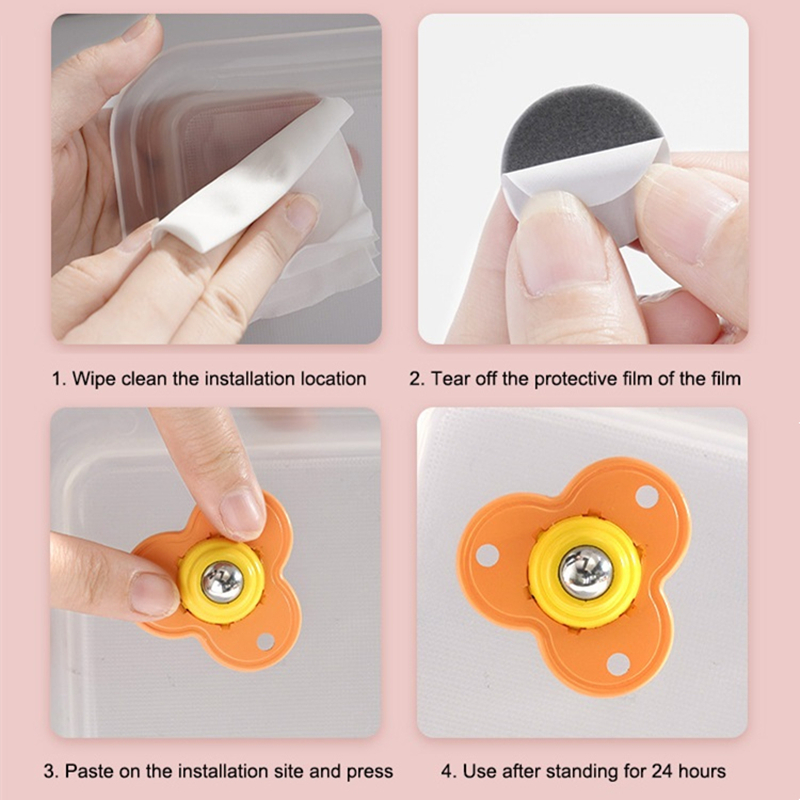 1. Wipe clean the installation location

2. Tear off the protective film of the film

3. Paste on the installation site and press

4. Use after standing for 24 hours