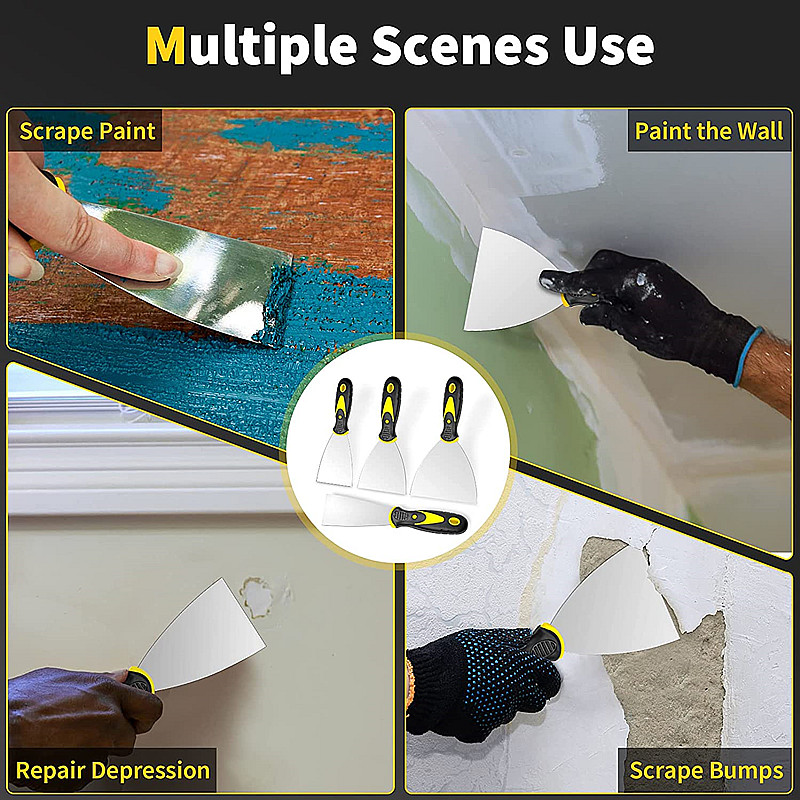 Multiple Scenes Use

Scrape Paint

Paint the Wall

Repair Depression

Scrape Bumps