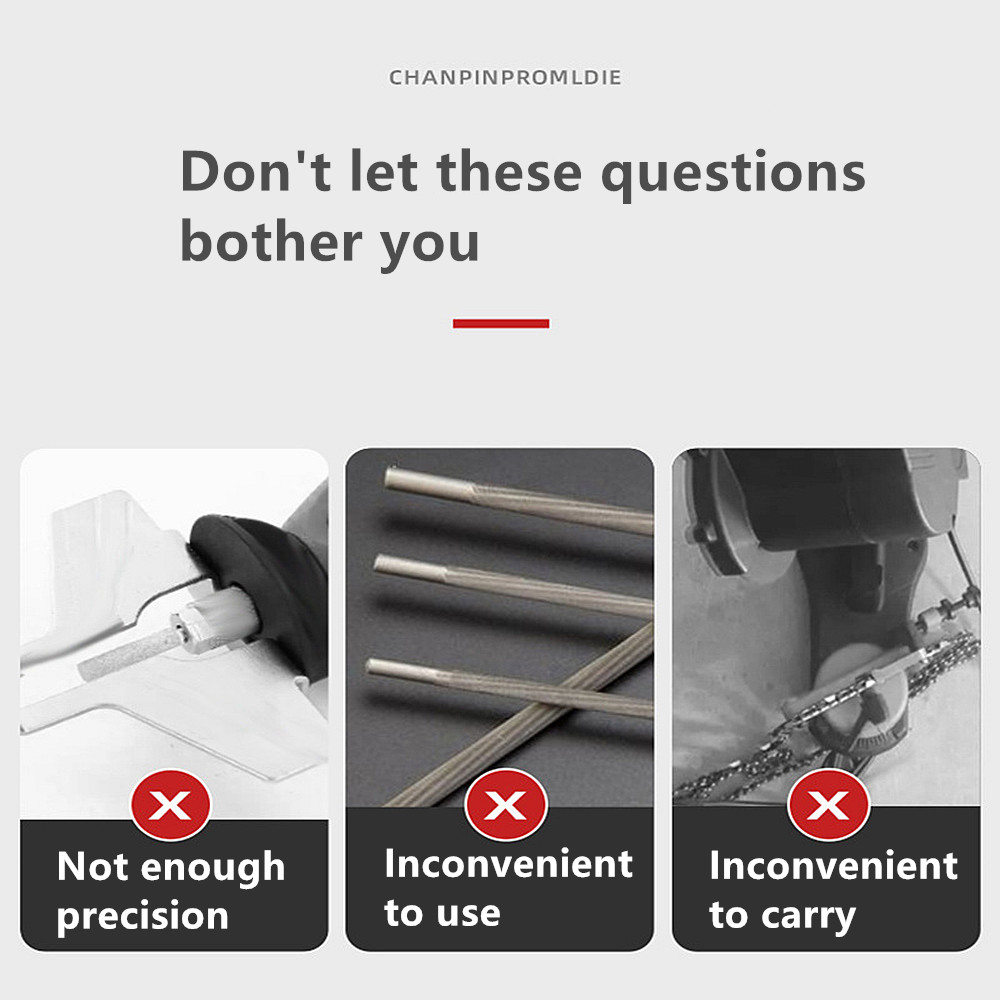 CHANPINPROMLDIE

Don't let these questions bother you

Not enough precision

Inconvenient to use

Inconvenient to carry