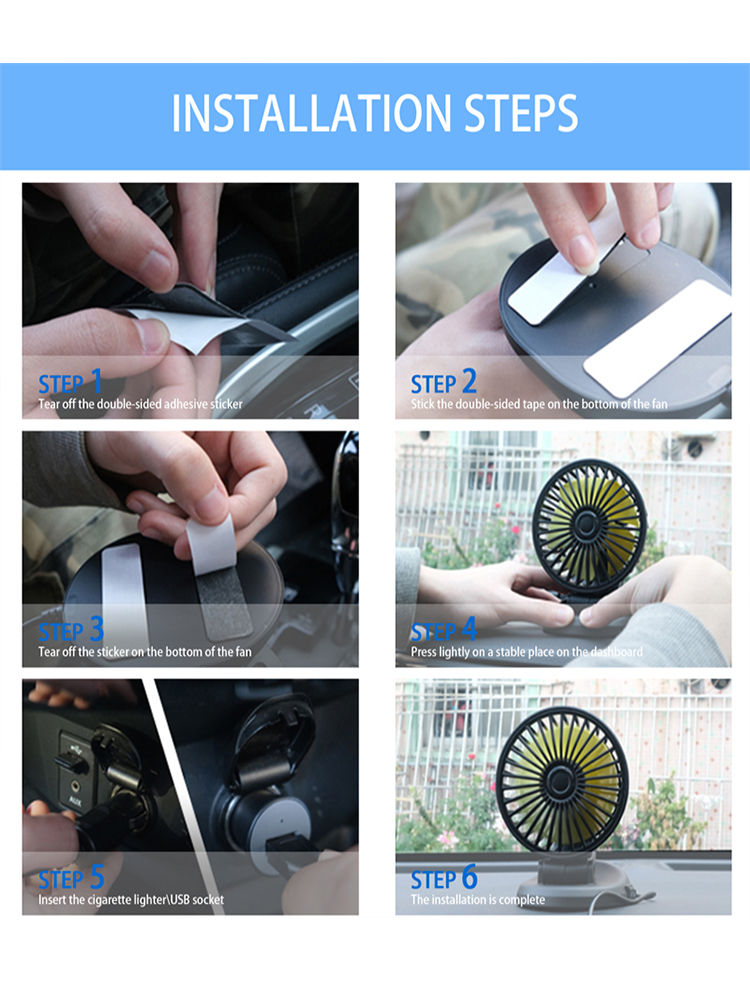 INSTALLATION STEPS

STEP 1
Tear off the double-sided adhesive sticker

STEP 2
Stick the double-sided tape on the bottom of the fan

STEP 3
Tear off the sticker on the bottom of the fan

STEP 4
Press lightly on a stable place on the dashboard

AUX

STEP 5
Insert the cigarette lighter\USB socket

STEP 6
The installation is complete