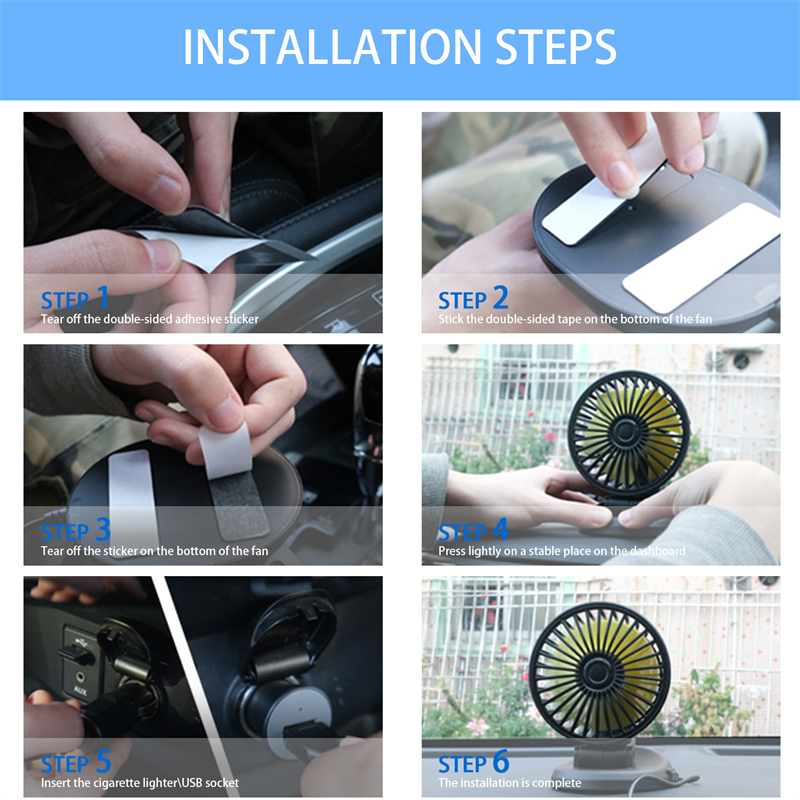 INSTALLATION STEPS

STEP 1
Tear off the double-sided adhesive sticker

STEP 2
Stick the double-sided tape on the bottom of the fan

STEP 3
Tear off the sticker on the bottom of the fan

STEP 4
Press lightly on a stable place on the dashboard

AUX

STEP 5
Insert the cigarette lighter\USB socket

STEP 6
The installation is complete