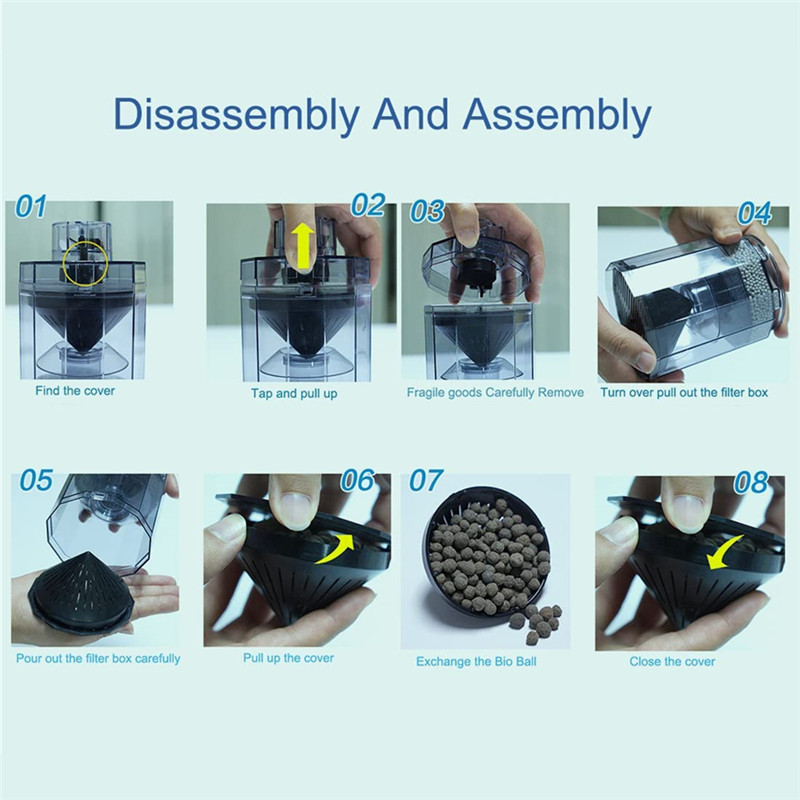 Disassembly And Assembly

01
Find the cover

02
Tap and pull up

03
Fragile goods Carefully Remove

04
Turn over pull out the filter box

05
Pour out the filter box carefully

06
Pull up the cover

07
Exchange the Bio Ball

08
Close the cover