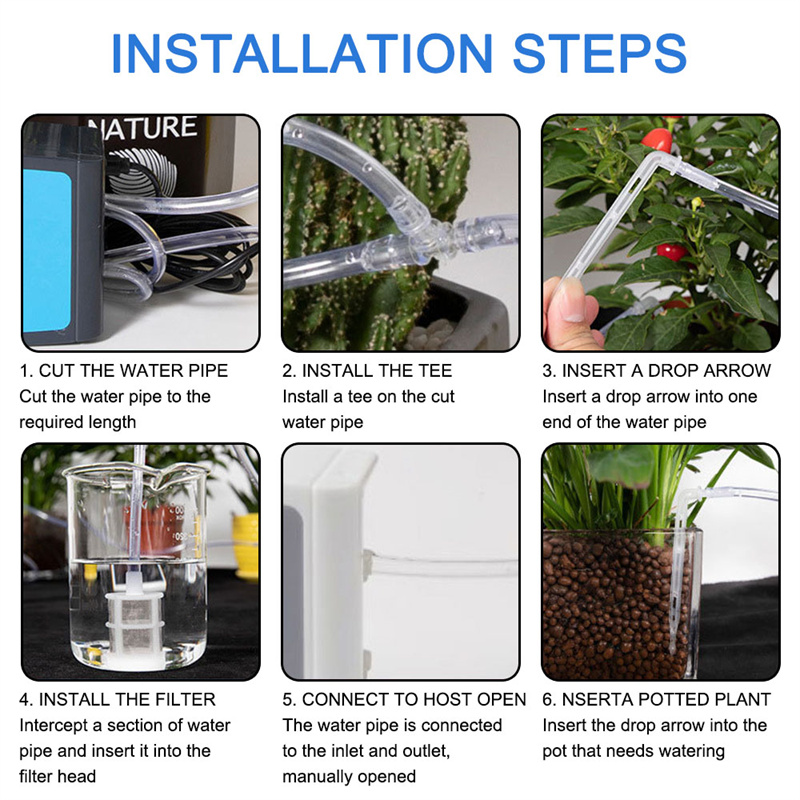 INSTALLATION STEPS

NATURE

1. CUT THE WATER PIPE
Cut the water pipe to the required length

2. INSTALL THE TEE
Install a tee on the cut water pipe

3. INSERT A DROP ARROW
Insert a drop arrow into one end of the water pipe

4. INSTALL THE FILTER
Intercept a section of water pipe and insert it into the filter head

5. CONNECT TO HOST OPEN
The water pipe is connected to the inlet and outlet, manually opened

6. NSERTA POTTED PLANT
Insert the drop arrow into the pot that needs watering