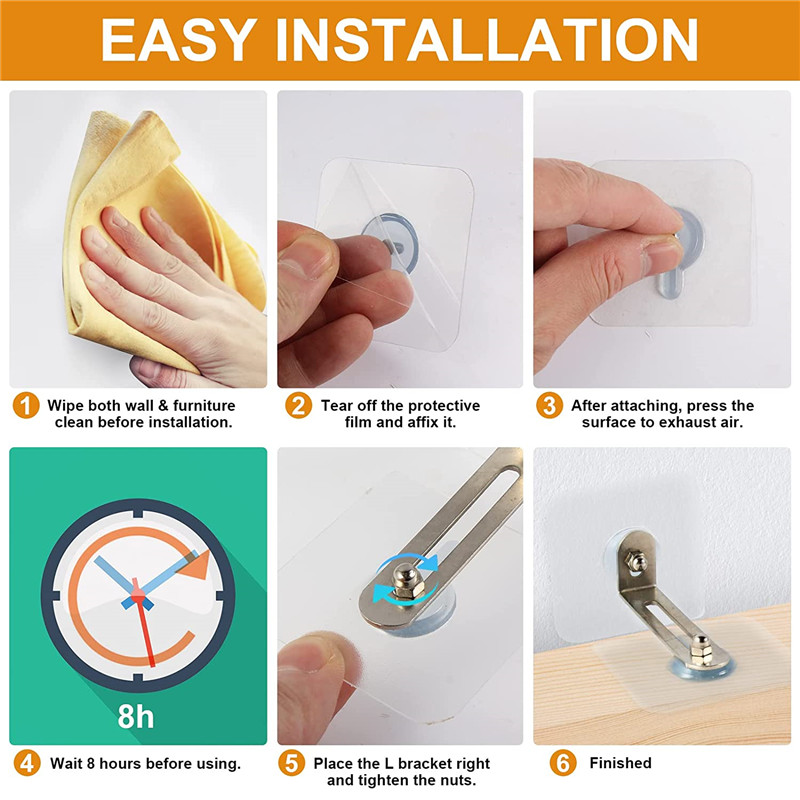 EASY INSTALLATION

1 Wipe both wall & furniture clean before installation.

2 Tear off the protective film and affix it.

3 After attaching, press the surface to exhaust air.

8h

4 Wait 8 hours before using.

5 Place the L bracket right and tighten the nuts.

6 Finished