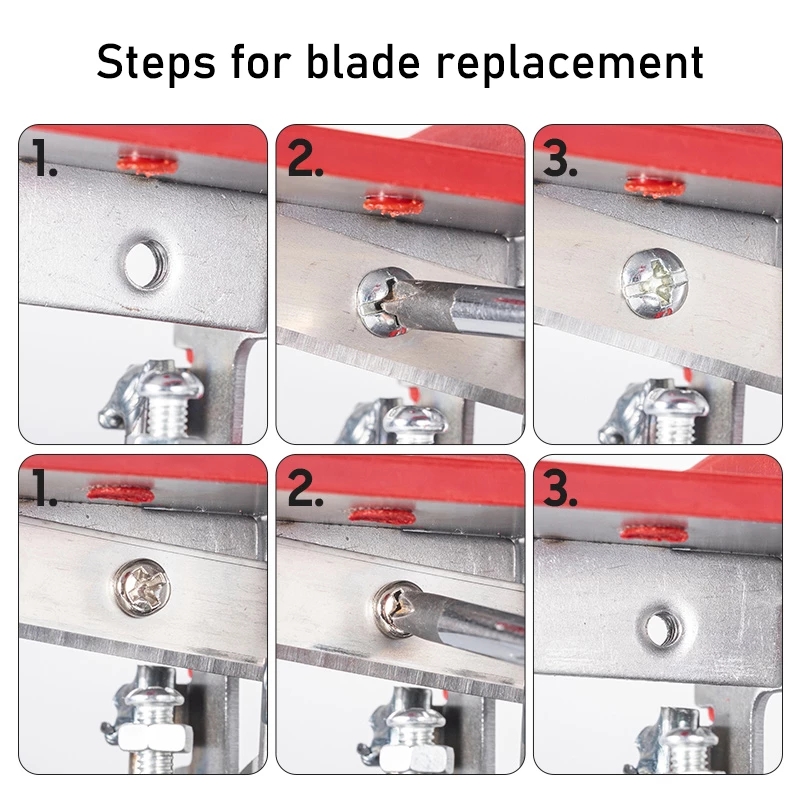 Steps for blade replacement

1.

2.

3.

1.

2.

3.