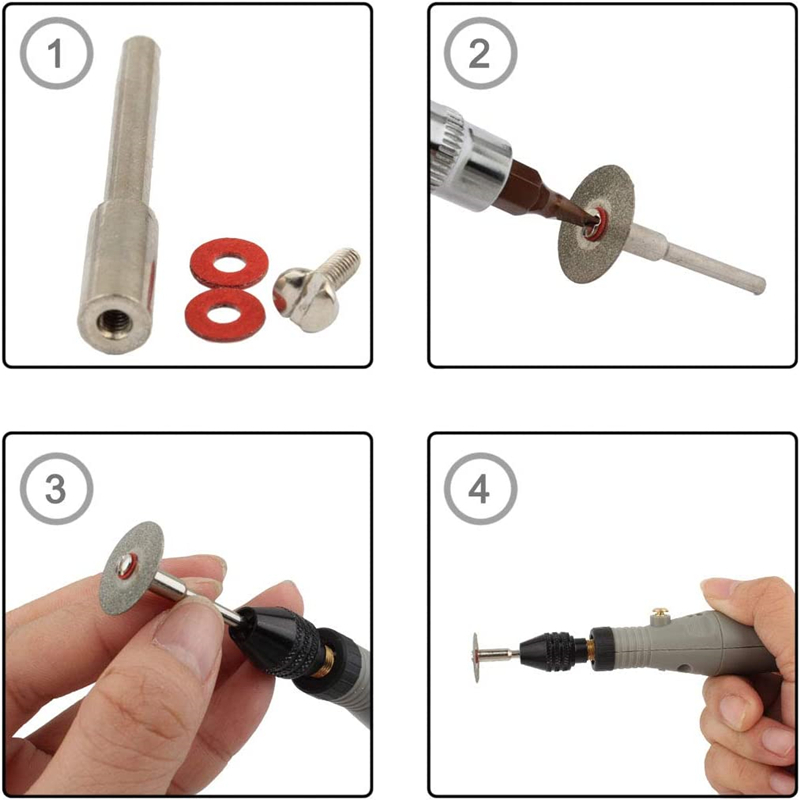 1

2

3

4