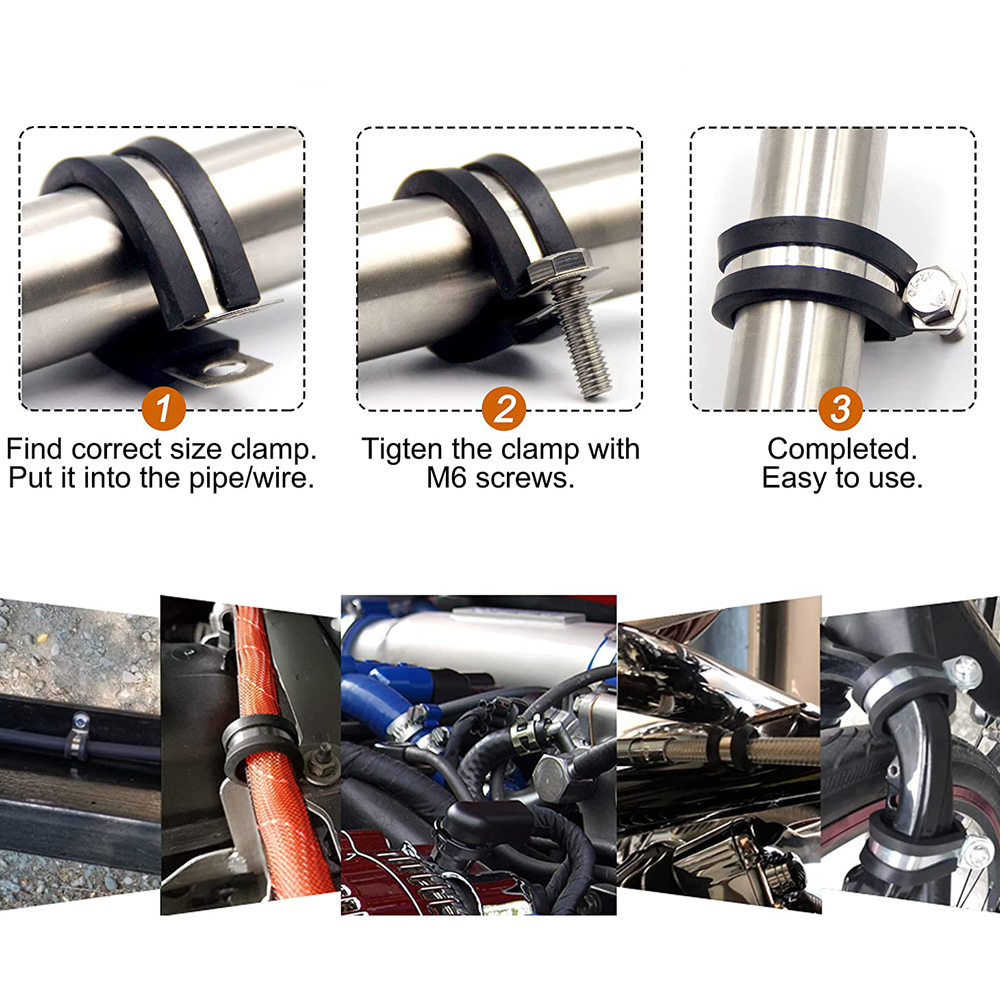 1

Find correct size clamp. Put it into the pipe/wire.

2

Tigten the clamp with M6 screws.

3

Completed. Easy to use.