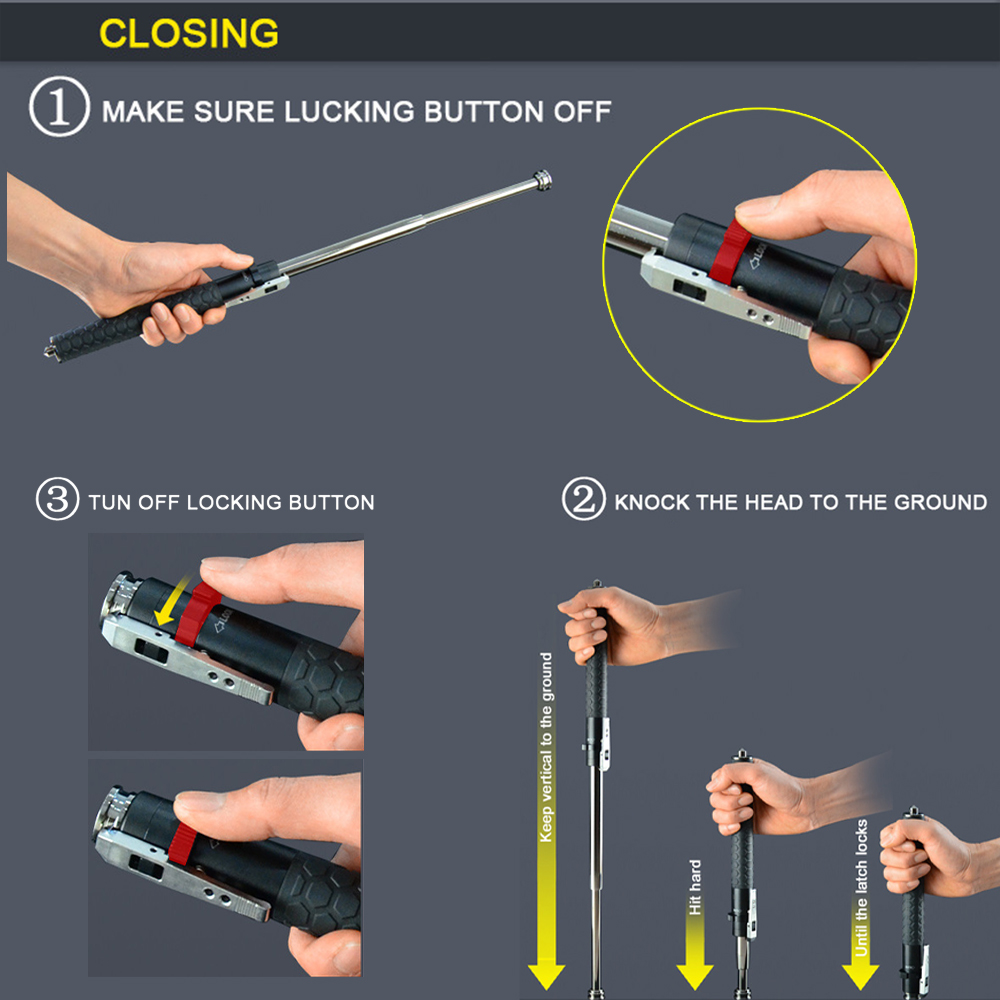 CLOSING

① MAKE SURE LUCKING BUTTON OFF

③ TUN OFF LOCKING BUTTON

② KNOCK THE HEAD TO THE GROUND

Keep vertical to the ground

Hit hard

Until the latch locks